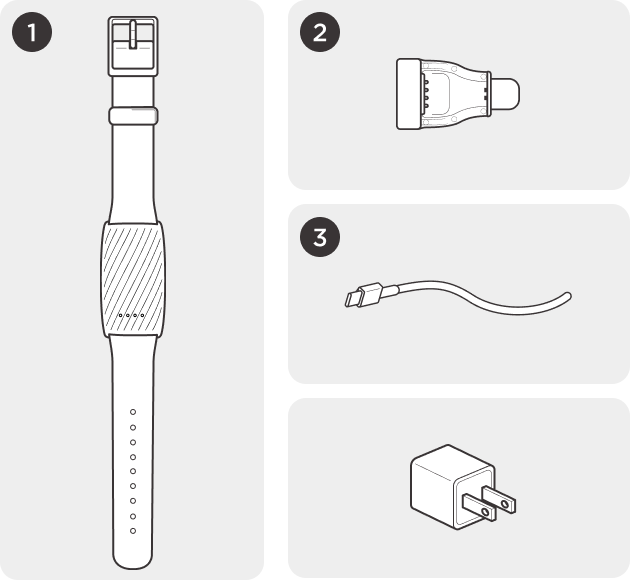 1

2

3